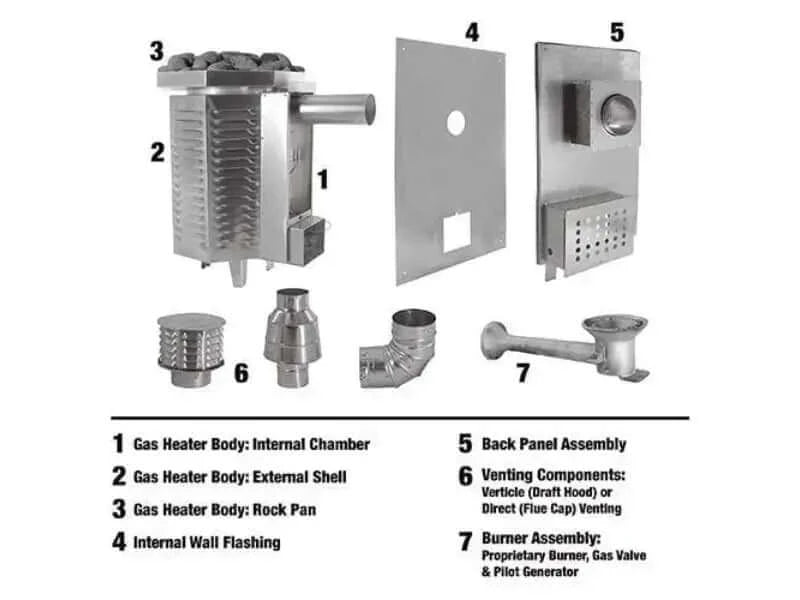 3

4

5

2

1

6

7

1 Gas Heater Body: Internal Chamber

2 Gas Heater Body: External Shell

3 Gas Heater Body: Rock Pan

4 Internal Wall Flashing

5 Back Panel Assembly

6 Venting Components: Verticle (Draft Hood) or Direct (Flue Cap) Venting

7 Burner Assembly: Proprietary Burner, Gas Valve & Pilot Generator