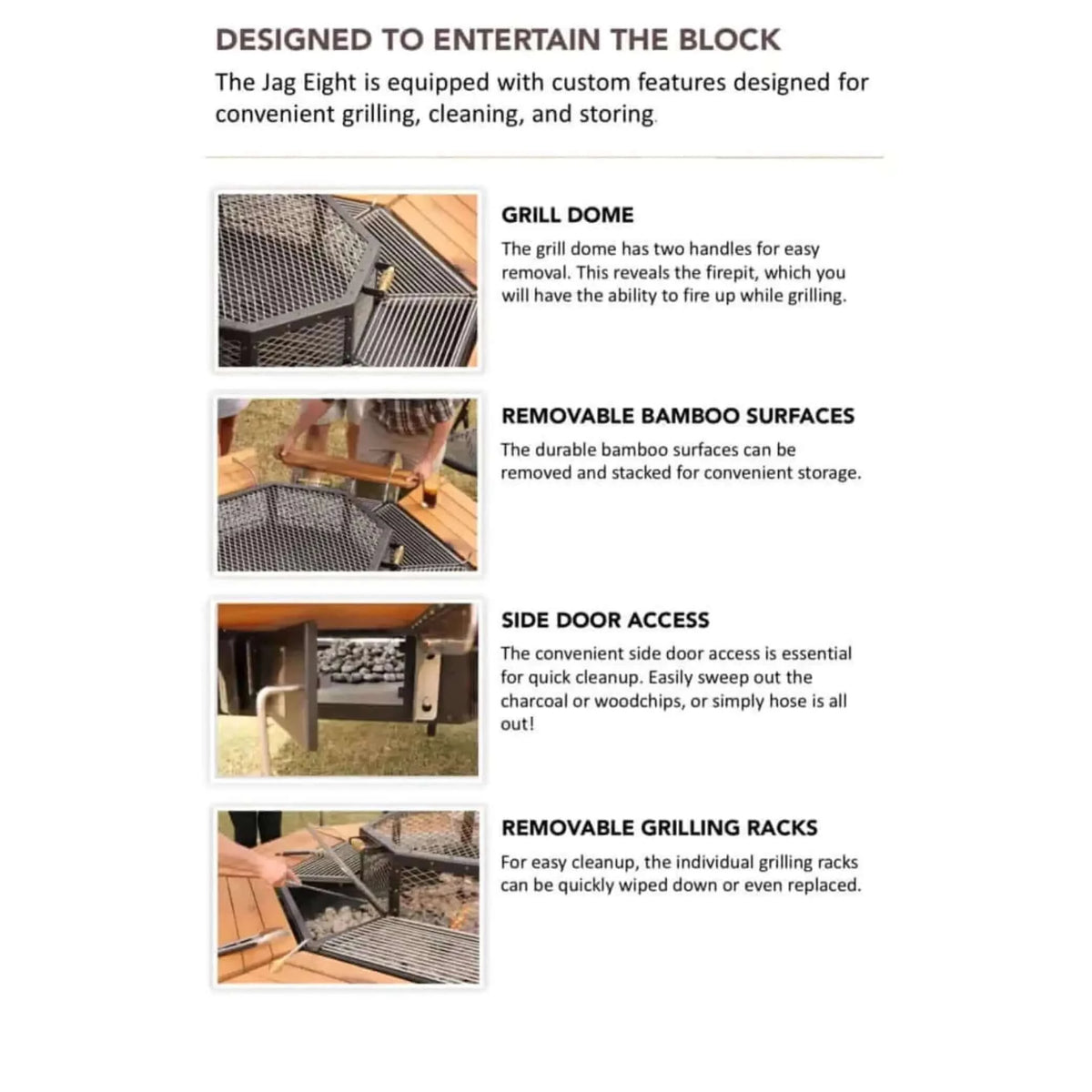 DESIGNED TO ENTERTAIN THE BLOCK

The Jag Eight is equipped with custom features designed for convenient grilling, cleaning, and storing.

GRILL DOME

The grill dome has two handles for easy removal. This reveals the firepit, which you will have the ability to fire up while grilling.

REMOVABLE BAMBOO SURFACES

The durable bamboo surfaces can be removed and stacked for convenient storage.

SIDE DOOR ACCESS

The convenient side door access is essential for quick cleanup. Easily sweep out the charcoal or woodchips, or simply hose is all out!

REMOVABLE GRILLING RACKS

For easy cleanup, the individual grilling racks can be quickly wiped down or even replaced.