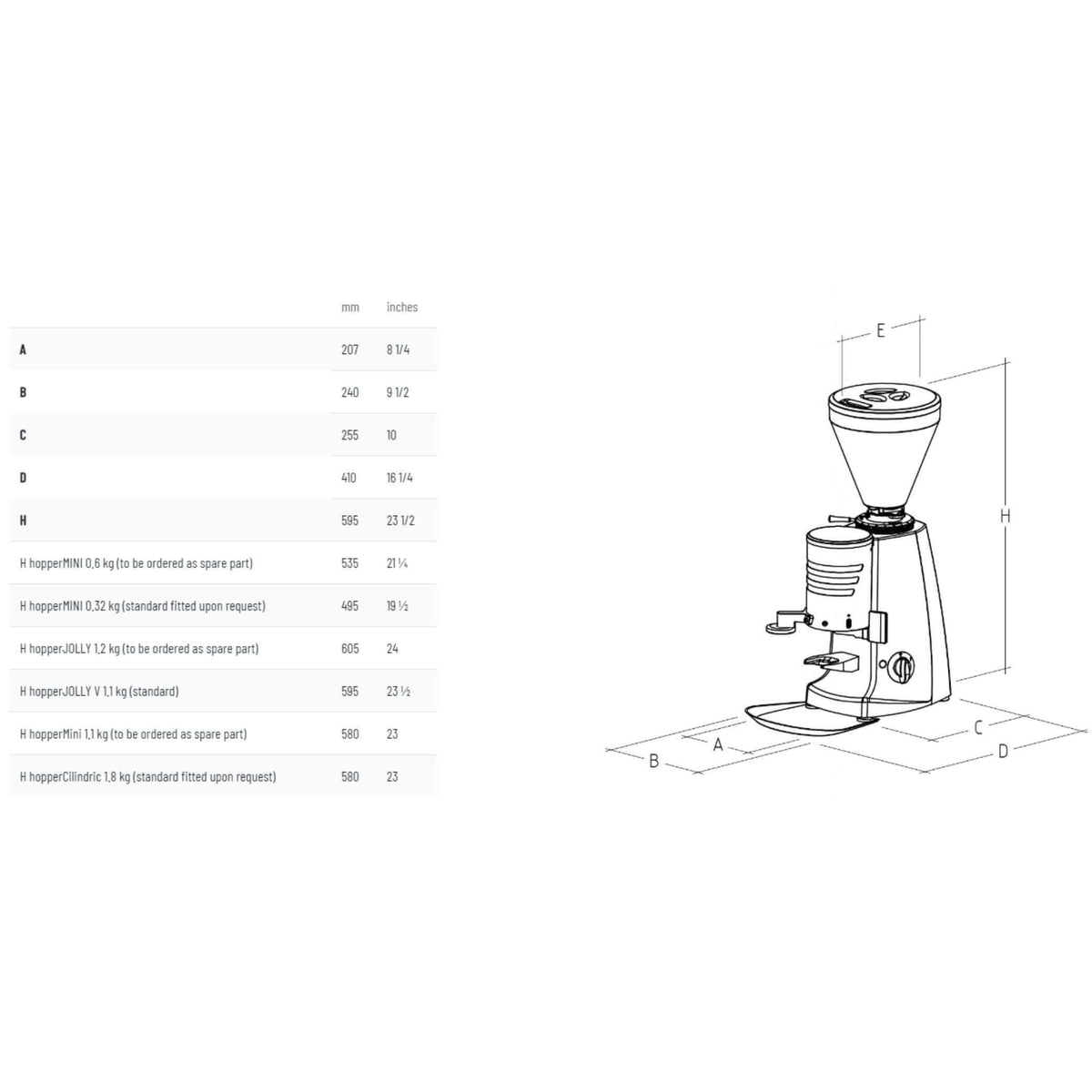 | | mm | inches |
|---|---|---|
| **A** | 207 | 8 1/4 |
| **B** | 240 | 9 1/2 |
| **C** | 255 | 10 |
| **D** | 410 | 16 1/4 |
| **H** | 595 | 23 1/2 |
| H hopperMINI 0,6 kg (to be ordered as spare part) | 535 | 21 ¼ |
| H hopperMINI 0,32 kg (standard fitted upon request) | 495 | 19 ½ |
| H hopperJOLLY 1,2 kg (to be ordered as spare part) | 605 | 24 |
| H hopperJOLLY V 1,1 kg (standard) | 595 | 23 ½ |
| H hopperMini 1,1 kg (to be ordered as spare part) | 580 | 23 |
| H hopperCilindric 1,8 kg (standard fitted upon request) | 580 | 23 |

E
H
A
B
C
D