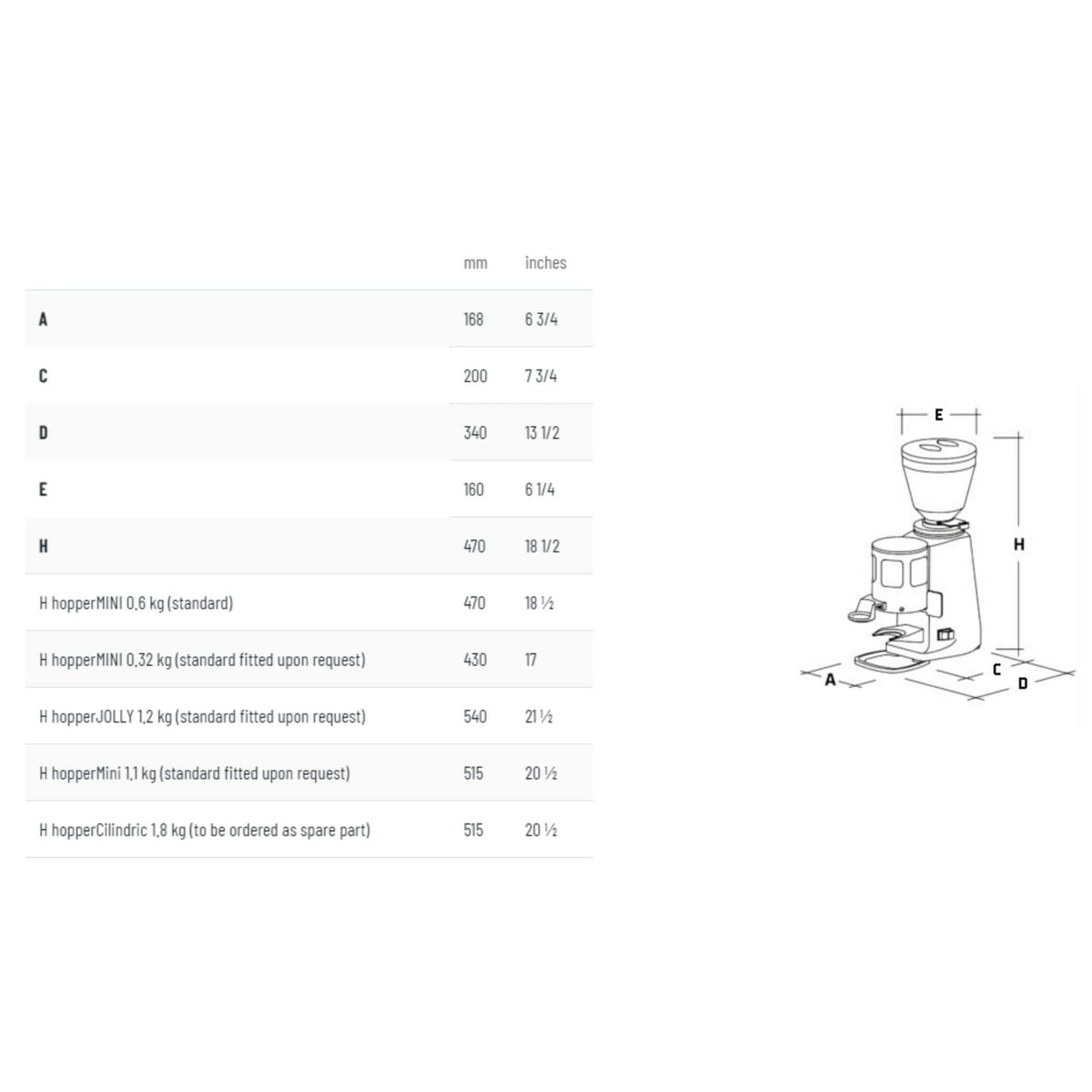 | | mm | inches |
|---|---|---|
| A | 168 | 6 3/4 |
| C | 200 | 7 3/4 |
| D | 340 | 13 1/2 |
| E | 160 | 6 1/4 |
| H | 470 | 18 1/2 |
| H hopperMINI 0,6 kg (standard) | 470 | 18 ½ |
| H hopperMINI 0,32 kg (standard fitted upon request) | 430 | 17 |
| H hopperJOLLY 1,2 kg (standard fitted upon request) | 540 | 21 ½ |
| H hopperMini 1,1 kg (standard fitted upon request) | 515 | 20 ½ |
| H hopperCilindric 1,8 kg (to be ordered as spare part) | 515 | 20 ½ |

E

H

A

C

D