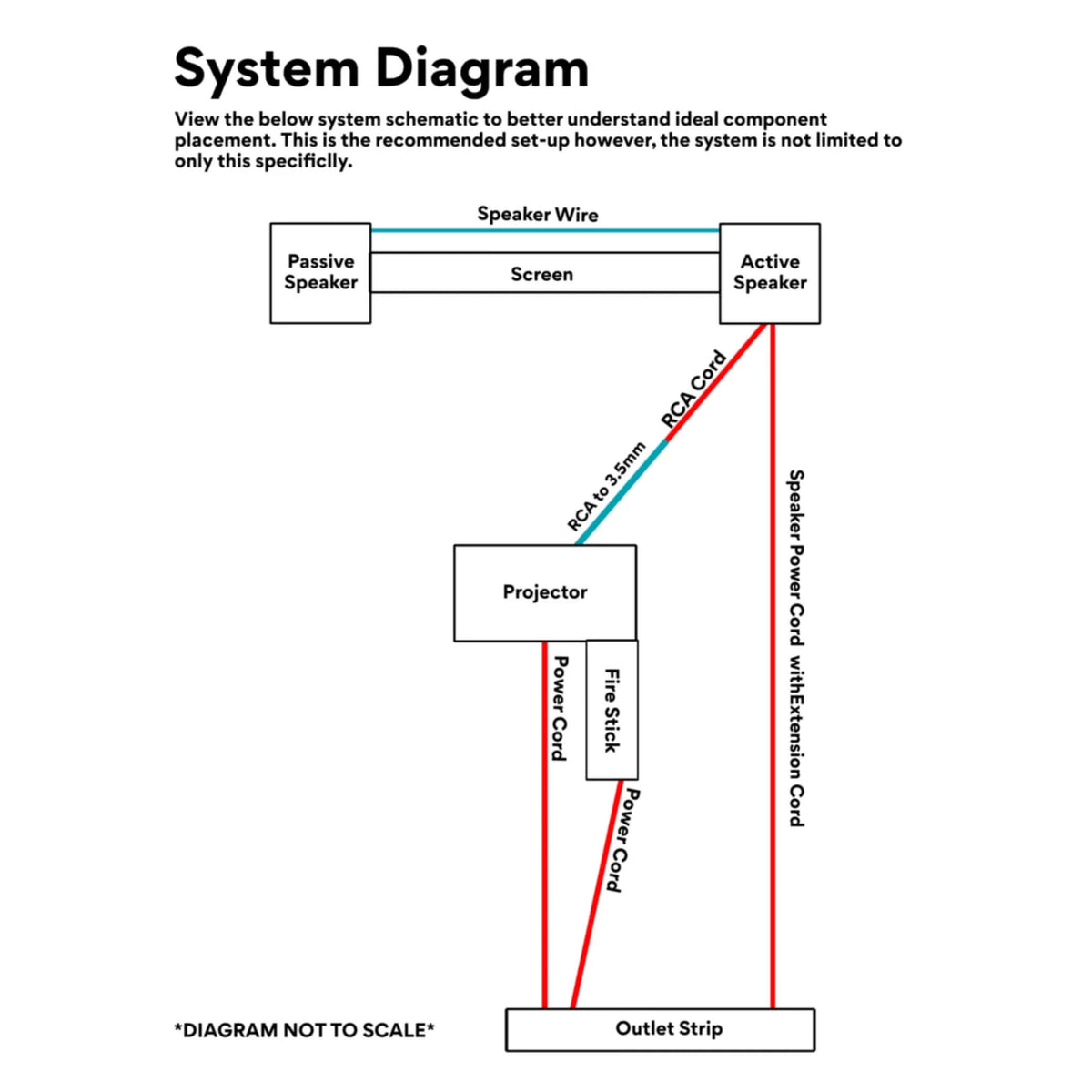 System Diagram

View the below system schematic to better understand ideal component placement. This is the recommended set-up however, the system is not limited to only this specificlly.

Speaker Wire

Passive Speaker

Screen

Active Speaker

RCA Cord

RCA to 3.5mm

Speaker Power Cord withExtension Cord

Projector

Power Cord

Fire Stick

Power Cord

*DIAGRAM NOT TO SCALE*

Outlet Strip