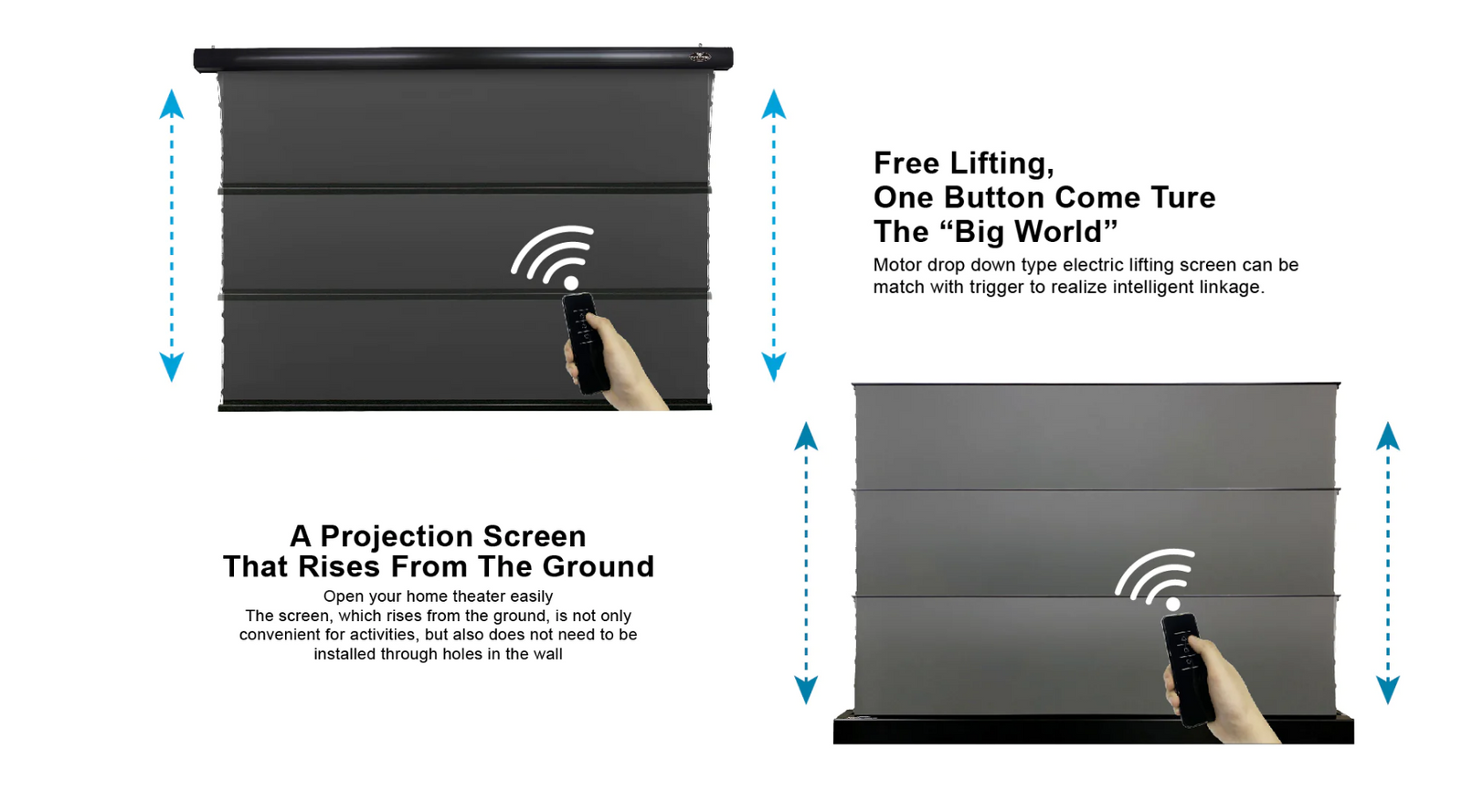 Free Lifting,
One Button Come Ture
The “Big World”

Motor drop down type electric lifting screen can be match with trigger to realize intelligent linkage.

A Projection Screen
That Rises From The Ground

Open your home theater easily
The screen, which rises from the ground, is not only convenient for activities, but also does not need to be installed through holes in the wall